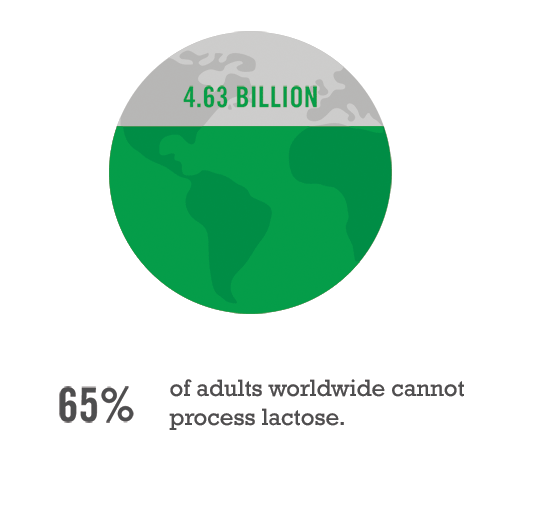 4.63 BILLION

65% of adults worldwide cannot process lactose.